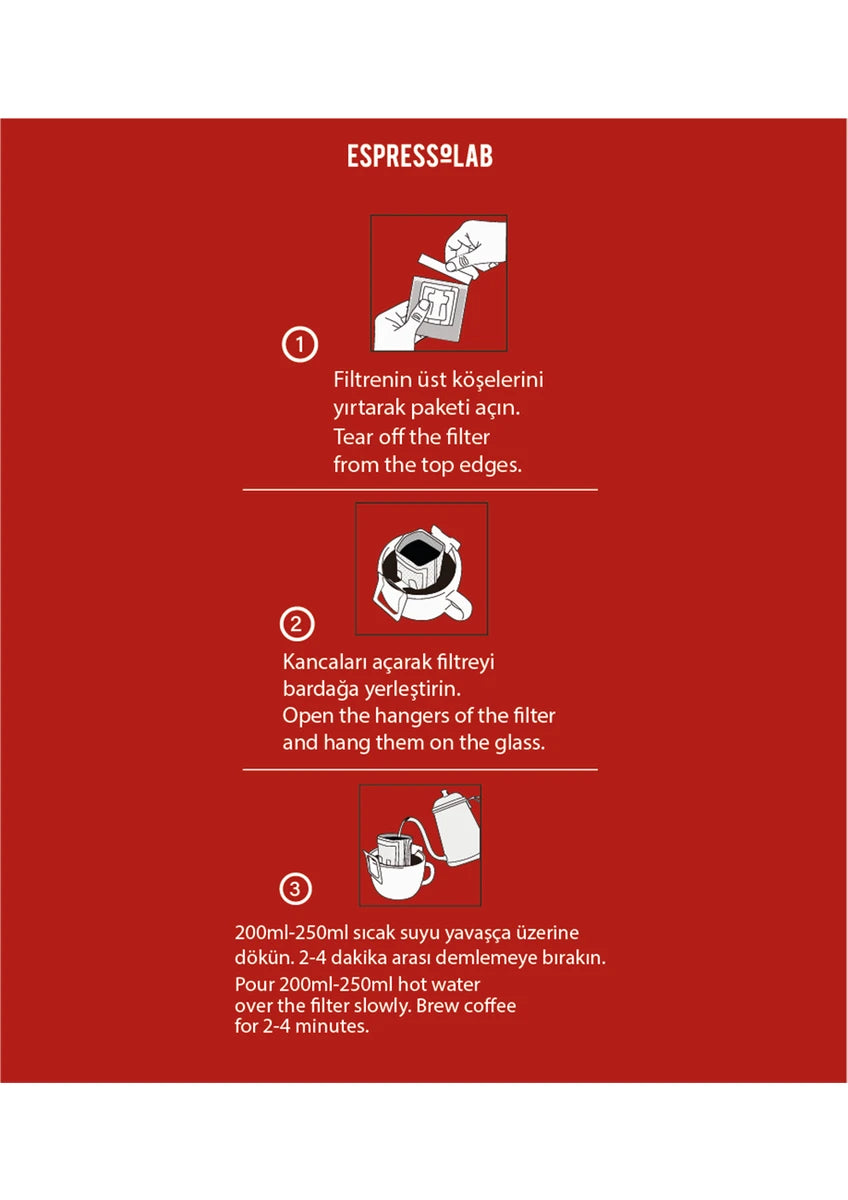 ESPRESSOLAB

1

Filtrenin üst köşelerini yırtarak paketi açın.
Tear off the filter from the top edges.

2

Kancaları açarak filtreyi bardağa yerleştirin.
Open the hangers of the filter and hang them on the glass.

3

200ml-250ml sıcak suyu yavaşça üzerine dökün. 2-4 dakika arası demlemeye bırakın.
Pour 200ml-250ml hot water over the filter slowly. Brew coffee for 2-4 minutes.