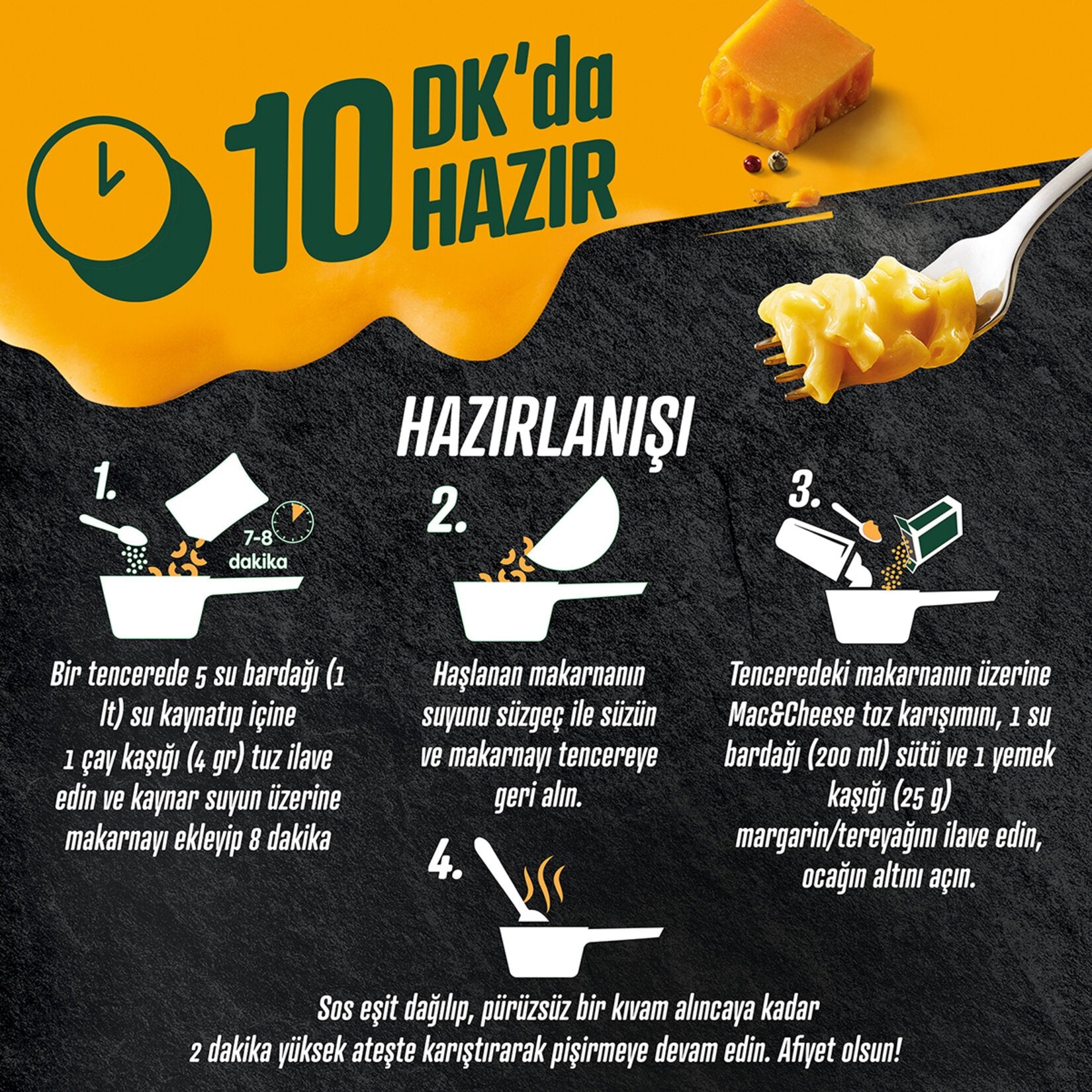 10 DK'da HAZIR

HAZIRLANIŞI

1.

7-8 dakika

Bir tencerede 5 su bardağı (1 lt) su kaynatıp içine 1 çay kaşığı (4 gr) tuz ilave edin ve kaynar suyun üzerine makarnayı ekleyip 8 dakika

2.

Haşlanan makarnanın suyunu süzgeç ile süzün ve makarnayı tencereye geri alın.

3.

Tenceredeki makarnanın üzerine Mac&Cheese toz karışımını, 1 su bardağı (200 ml) sütü ve 1 yemek kaşığı (25 g) margarin/tereyağını ilave edin, ocağın altını açın.

4.

Sos eşit dağılıp, pürüzsüz bir kıvam alıncaya kadar 2 dakika yüksek ateşte karıştırarak pişirmeye devam edin. Afiyet olsun!